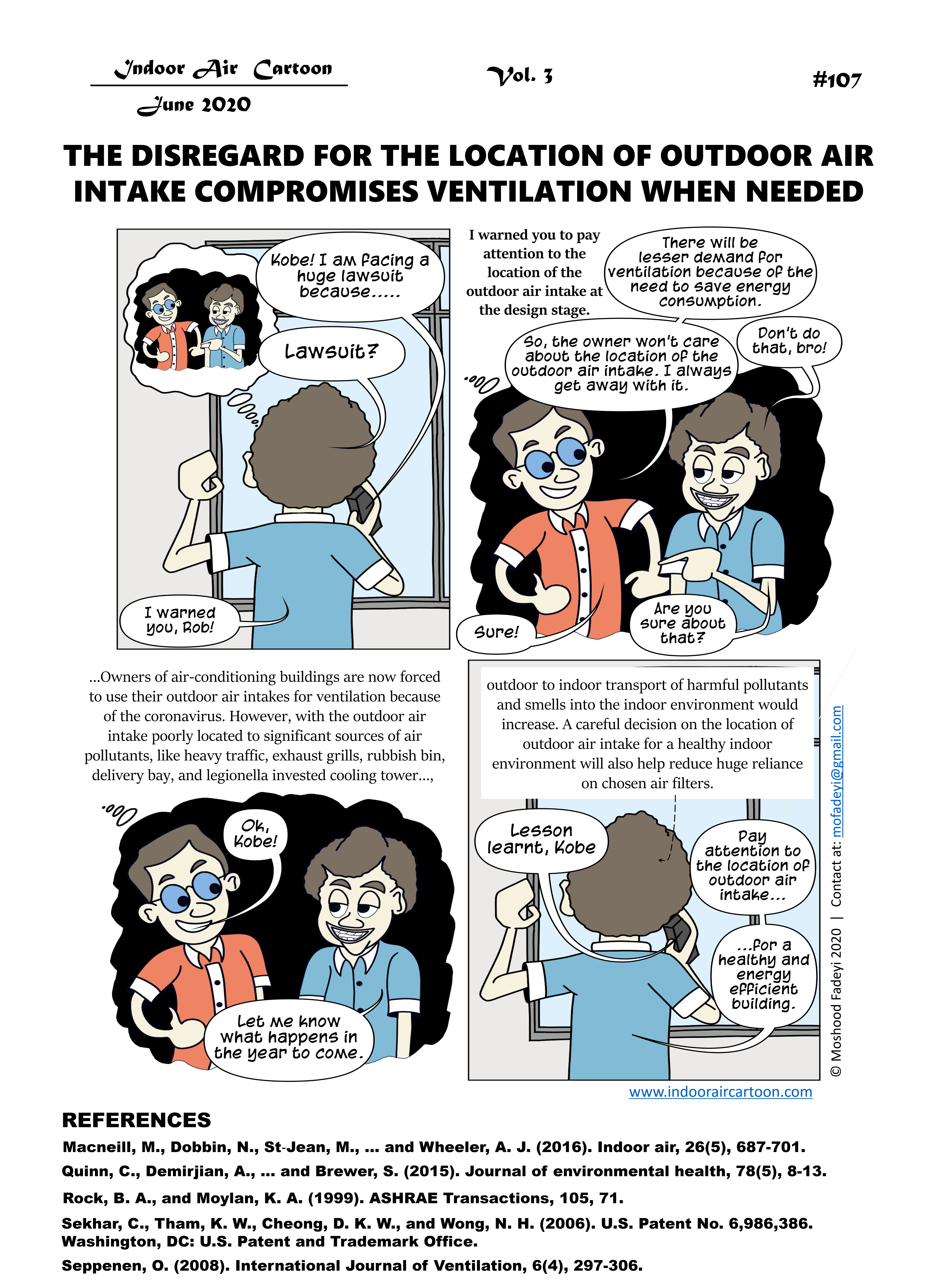 Indoor Air Cartoon
June 2020

Vol. 3

#107

THE DISREGARD FOR THE LOCATION OF OUTDOOR AIR INTAKE COMPROMISES VENTILATION WHEN NEEDED

Kobe! I am facing a huge lawsuit because.....

Lawsuit?

I warned you, Rob!

I warned you to pay attention to the location of the outdoor air intake at the design stage.

There will be lesser demand for ventilation because of the need to save energy consumption.

So, the owner won't care about the location of the outdoor air intake. I always get away with it.

Don't do that, bro!

Sure!

Are you sure about that?

...Owners of air-conditioning buildings are now forced to use their outdoor air intakes for ventilation because of the coronavirus. However, with the outdoor air intake poorly located to significant sources of air pollutants, like heavy traffic, exhaust grills, rubbish bin, delivery bay, and legionella invested cooling tower...,

Ok, Kobe!

Let me know what happens in the year to come.

outdoor to indoor transport of harmful pollutants and smells into the indoor environment would increase. A careful decision on the location of outdoor air intake for a healthy indoor environment will also help reduce huge reliance on chosen air filters.

Lesson learnt, Kobe

Pay attention to the location of outdoor air intake...

...for a healthy and energy efficient building.

© Moshood Fadeyi 2020 | Contact at: mofadeyi@gmail.com

www.indooraircartoon.com

REFERENCES
Macneill, M., Dobbin, N., St-Jean, M., ... and Wheeler, A. J. (2016). Indoor air, 26(5), 687-701.
Quinn, C., Demirjian, A., ... and Brewer, S. (2015). Journal of environmental health, 78(5), 8-13.
Rock, B. A., and Moylan, K. A. (1999). ASHRAE Transactions, 105, 71.
Sekhar, C., Tham, K. W., Cheong, D. K. W., and Wong, N. H. (2006). U.S. Patent No. 6,986,386. Washington, DC: U.S. Patent and Trademark Office.
Seppenen, O. (2008). International Journal of Ventilation, 6(4), 297-306.